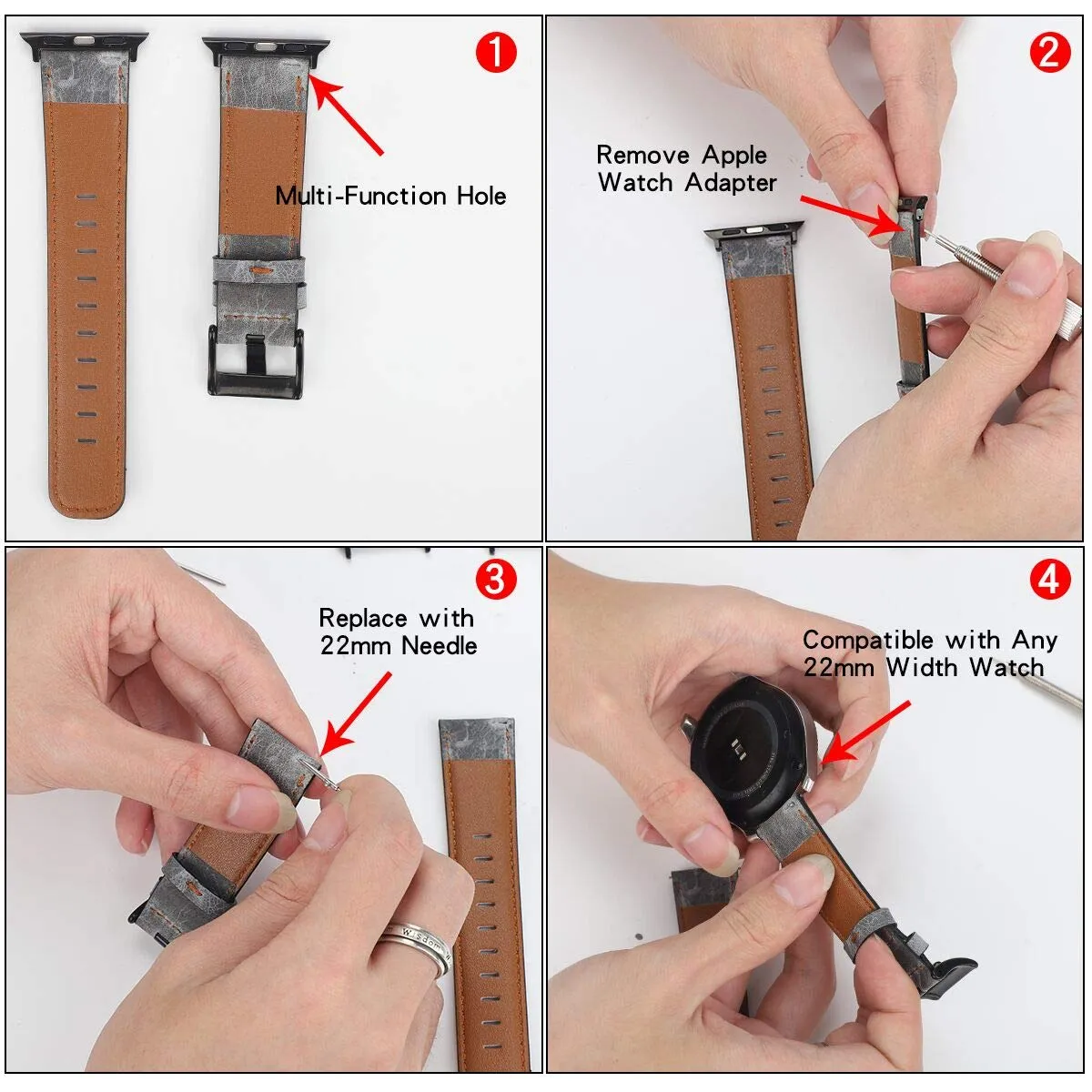 1
Multi-Function Hole

2
Remove Apple Watch Adapter

3
Replace with 22mm Needle

Wisdom

4
Compatible with Any 22mm Width Watch